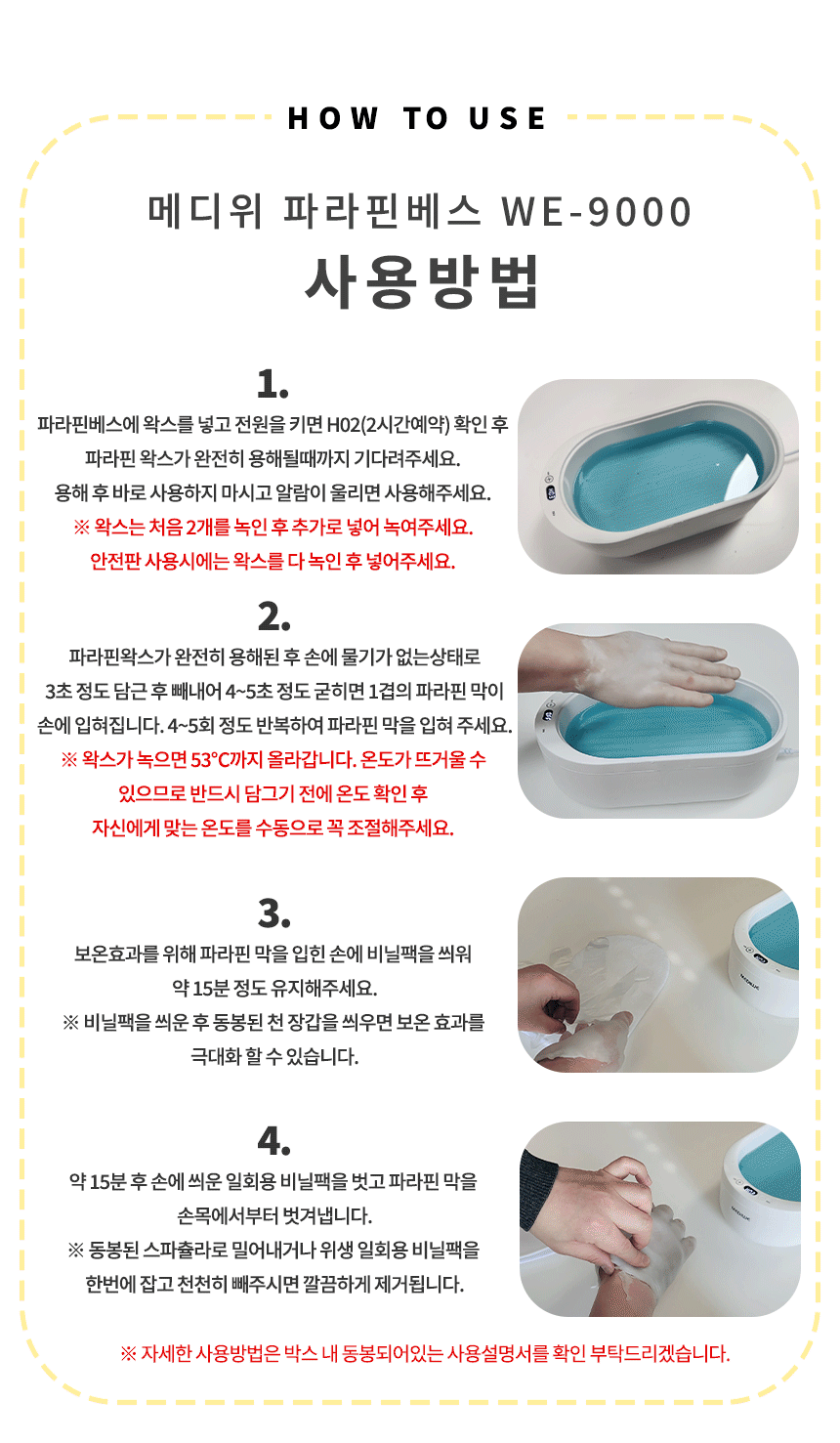 HOW TO USE

메디위 파라핀베스 WE-9000
사용방법

1.
파라핀베스에 왁스를 넣고 전원을 키면 H02(2시간예약) 확인 후 파라핀 왁스가 완전히 용해될때까지 기다려주세요.
용해 후 바로 사용하지 마시고 알람이 울리면 사용해주세요.
※ 왁스는 처음 2개를 녹인 후 추가로 넣어 녹여주세요.
안전판 사용시에는 왁스를 다 녹인 후 넣어주세요.

2.
파라핀왁스가 완전히 용해된 후 손에 물기가 없는상태로 3초 정도 담근 후 빼내어 4~5초 정도 굳히면 1겹의 파라핀 막이 손에 입혀집니다. 4~5회 정도 반복하여 파라핀 막을 입혀 주세요.
※ 왁스가 녹으면 53°C까지 올라갑니다. 온도가 뜨거울 수 있으므로 반드시 담그기 전에 온도 확인 후 자신에게 맞는 온도를 수동으로 꼭 조절해주세요.

3.
보온효과를 위해 파라핀 막을 입힌 손에 비닐팩을 씌워 약 15분 정도 유지해주세요.
※ 비닐팩을 씌운 후 동봉된 천 장갑을 씌우면 보온 효과를 극대화 할 수 있습니다.

4.
약 15분 후 손에 씌운 일회용 비닐팩을 벗고 파라핀 막을 손목에서부터 벗겨냅니다.
※ 동봉된 스파츌라로 밀어내거나 위생 일회용 비닐팩을 한번에 잡고 천천히 빼주시면 깔끔하게 제거됩니다.

※ 자세한 사용방법은 박스 내 동봉되어있는 사용설명서를 확인 부탁드리겠습니다.